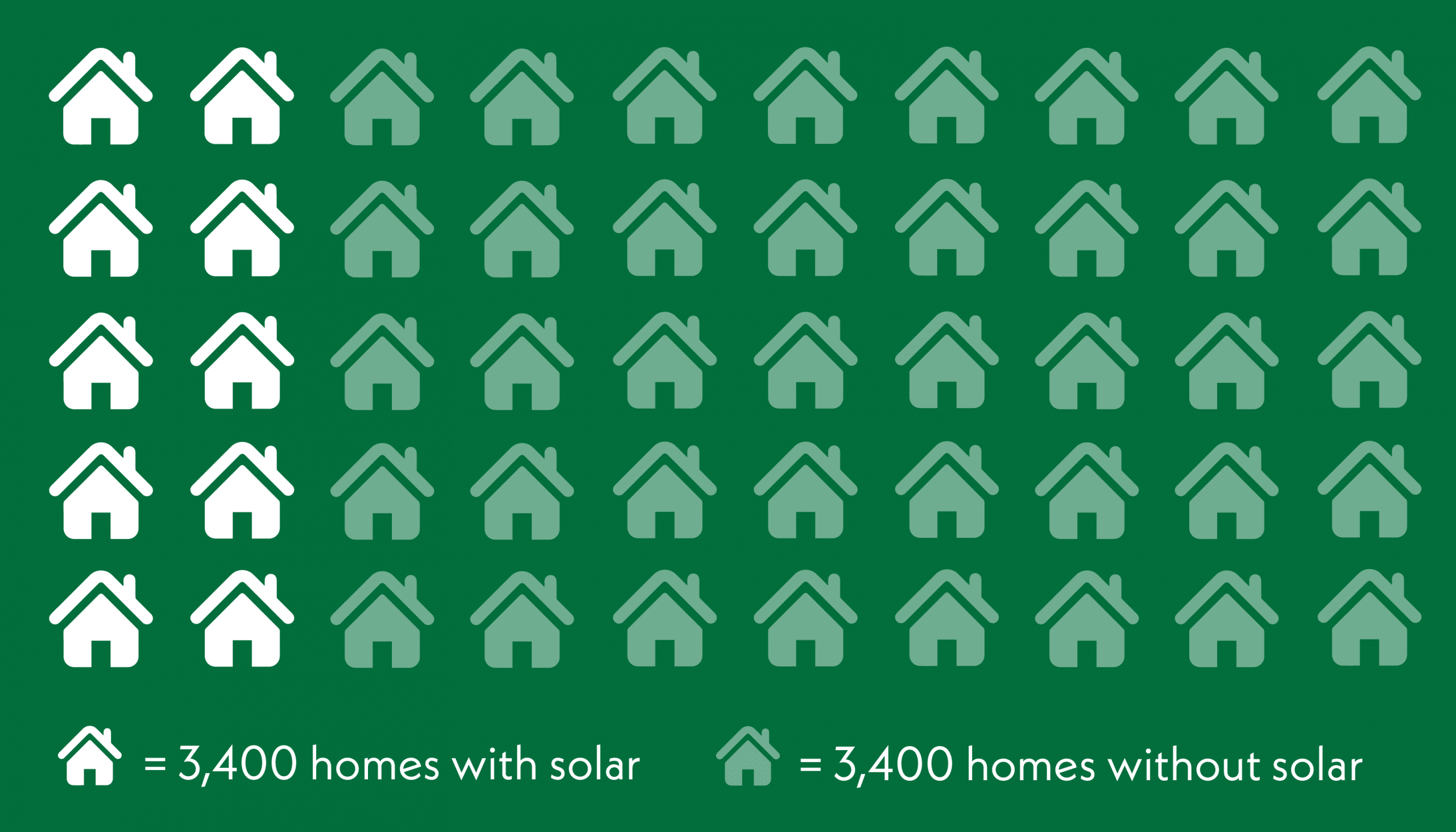 = 3,400 homes with solar = 3,400 homes without solar