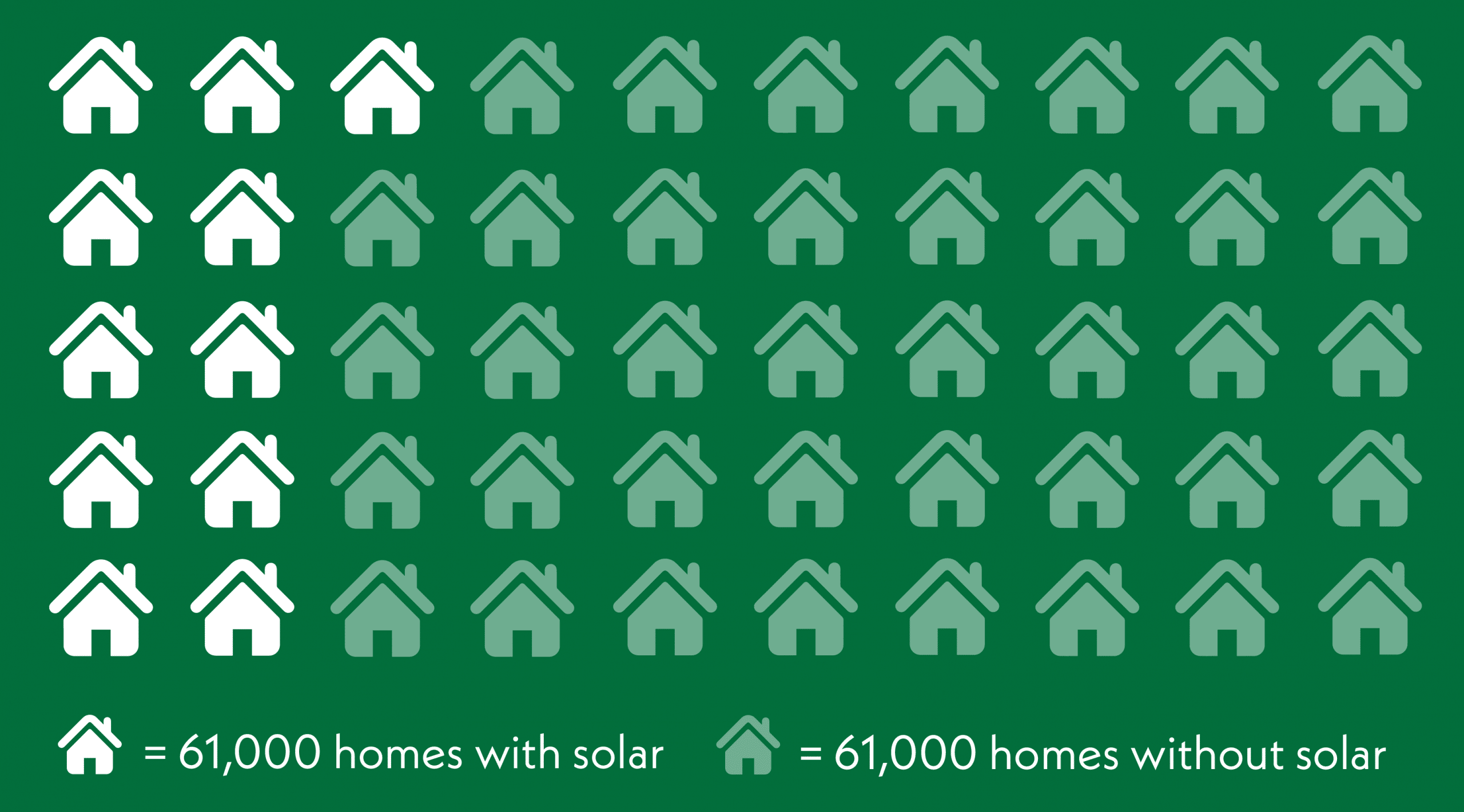 = 61,000 homes with solar = 61,000 homes without solar