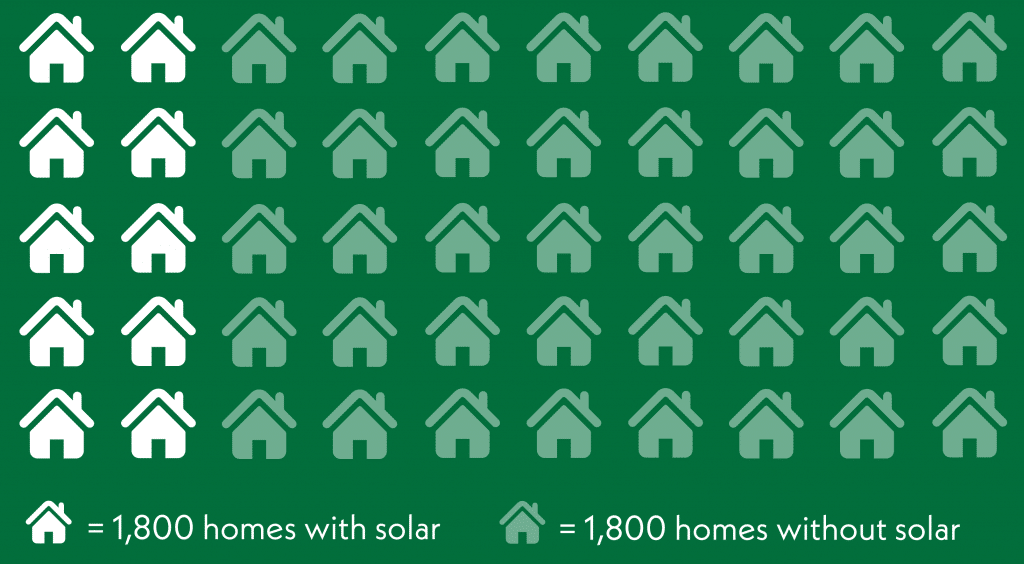 = 1,800 homes with solar = 1,800 homes without solar