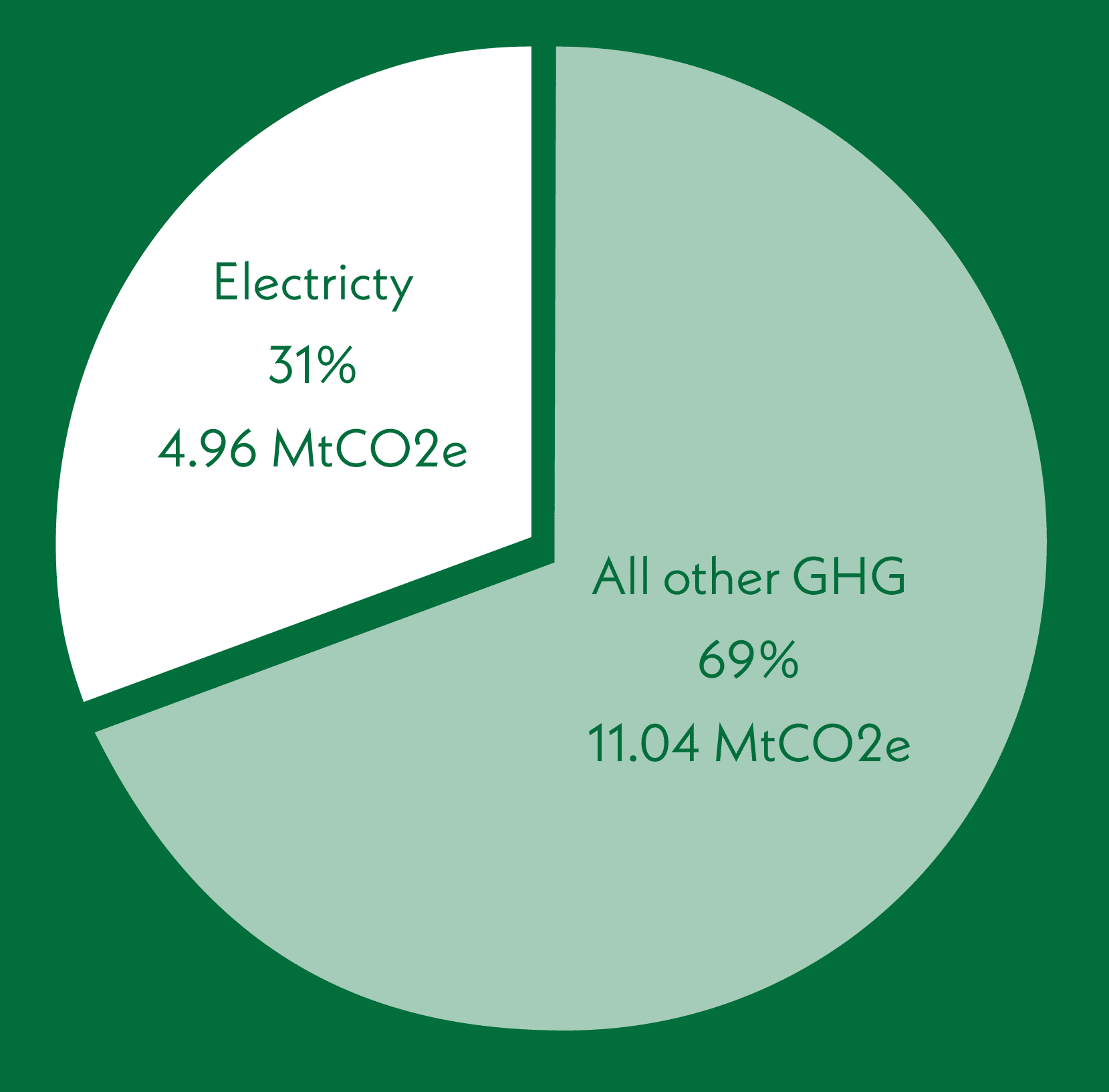 Electricty
31%
4.96 MtCO2e

All other GHG
69%
11.04 MtCO2e