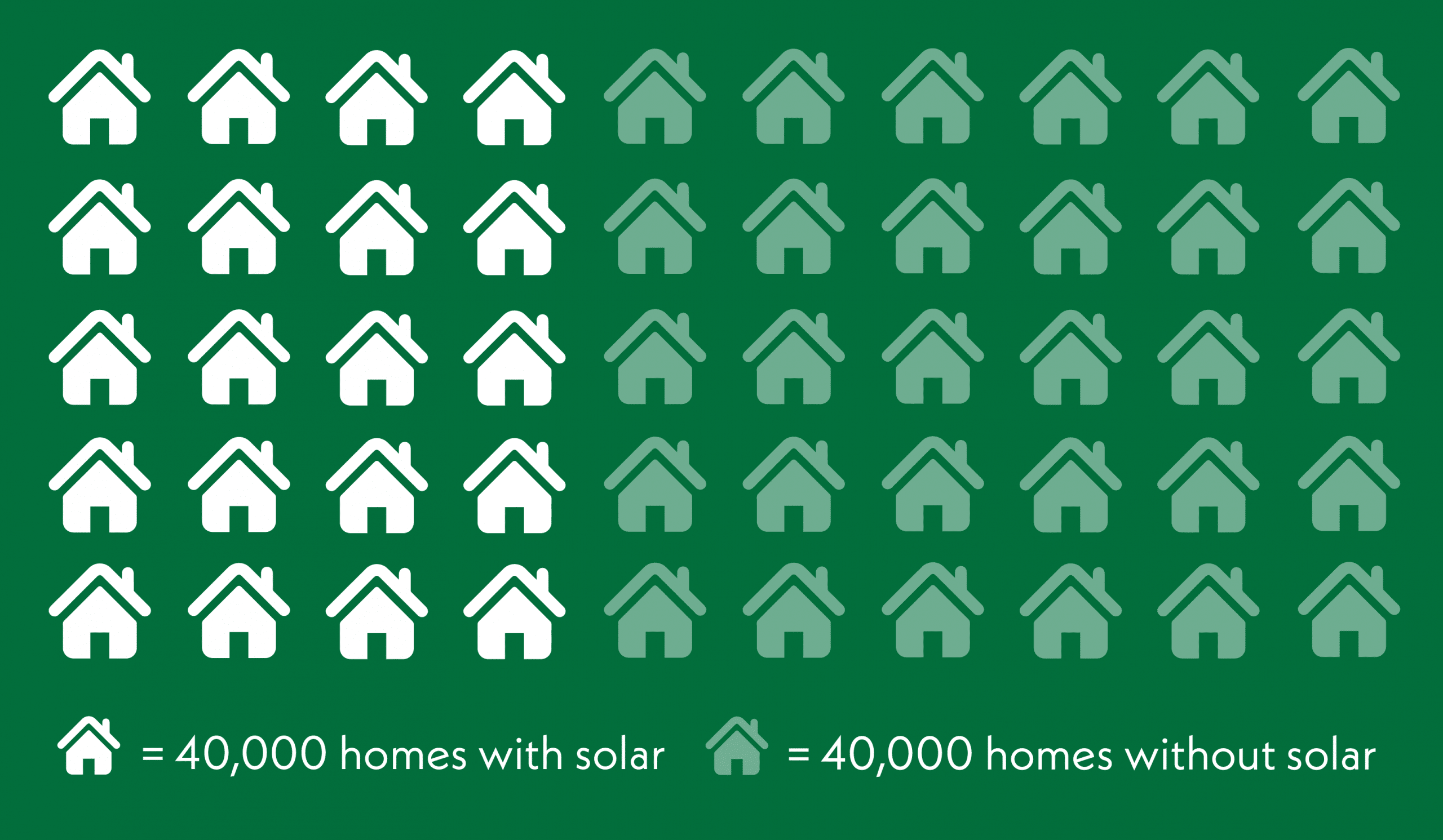 = 40,000 homes with solar

= 40,000 homes without solar