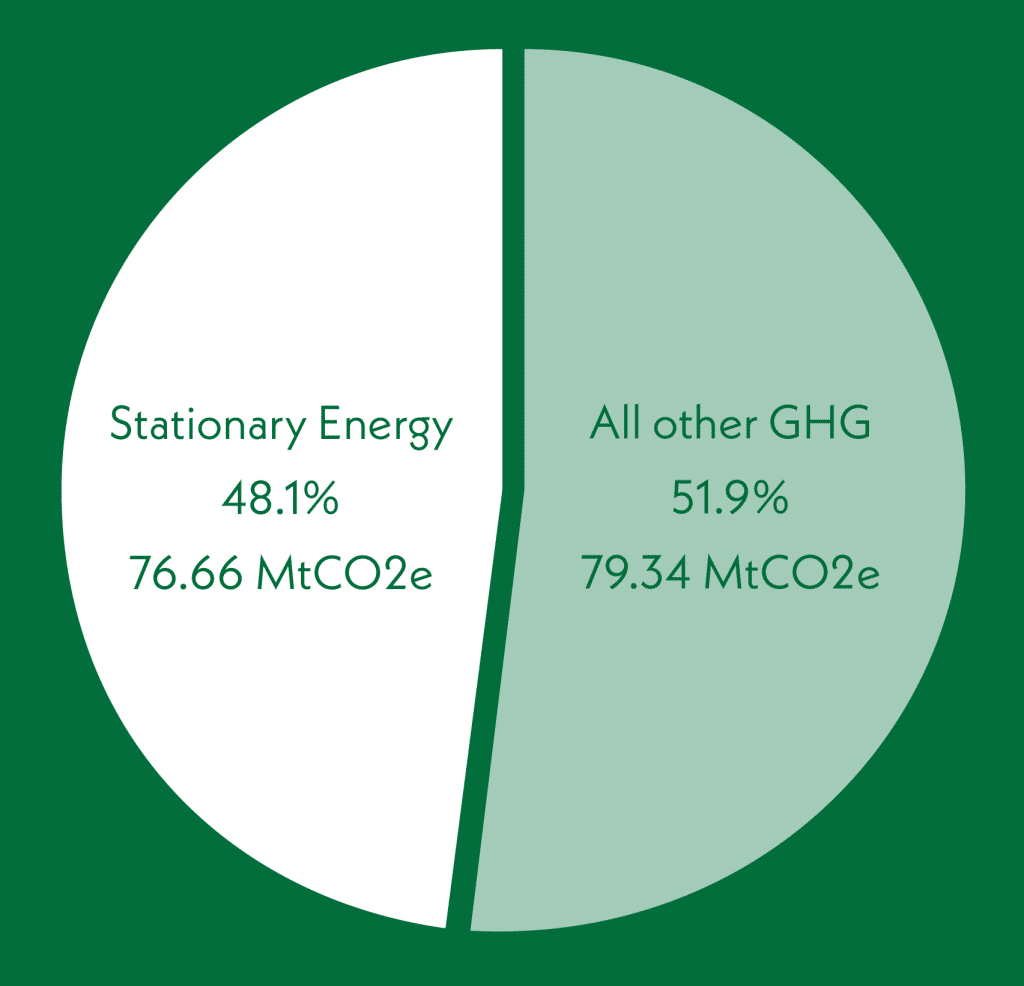 Stationary Energy
48.1%
76.66 MtCO2e

All other GHG
51.9%
79.34 MtCO2e