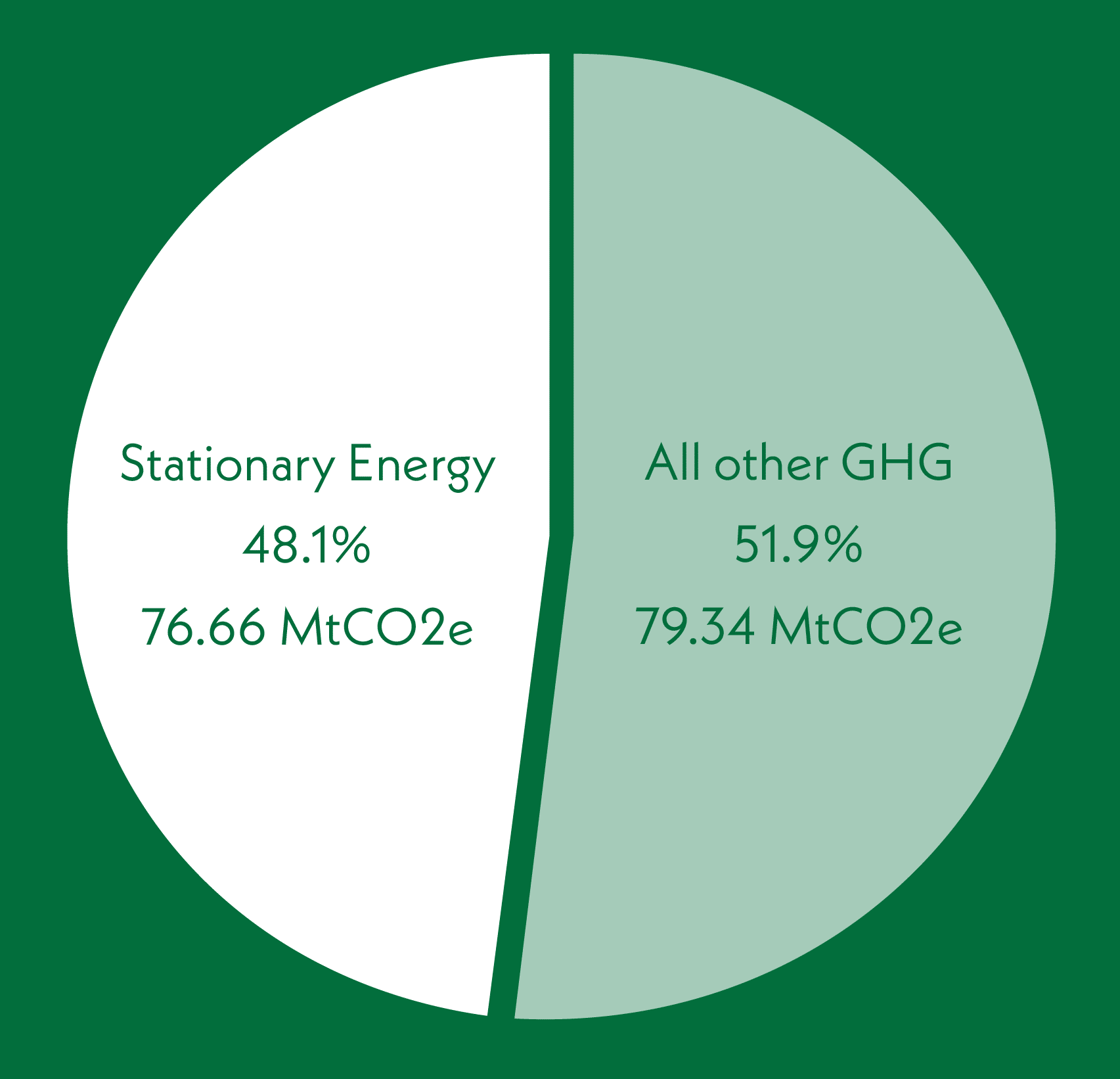 Stationary Energy
48.1%
76.66 MtCO2e

All other GHG
51.9%
79.34 MtCO2e