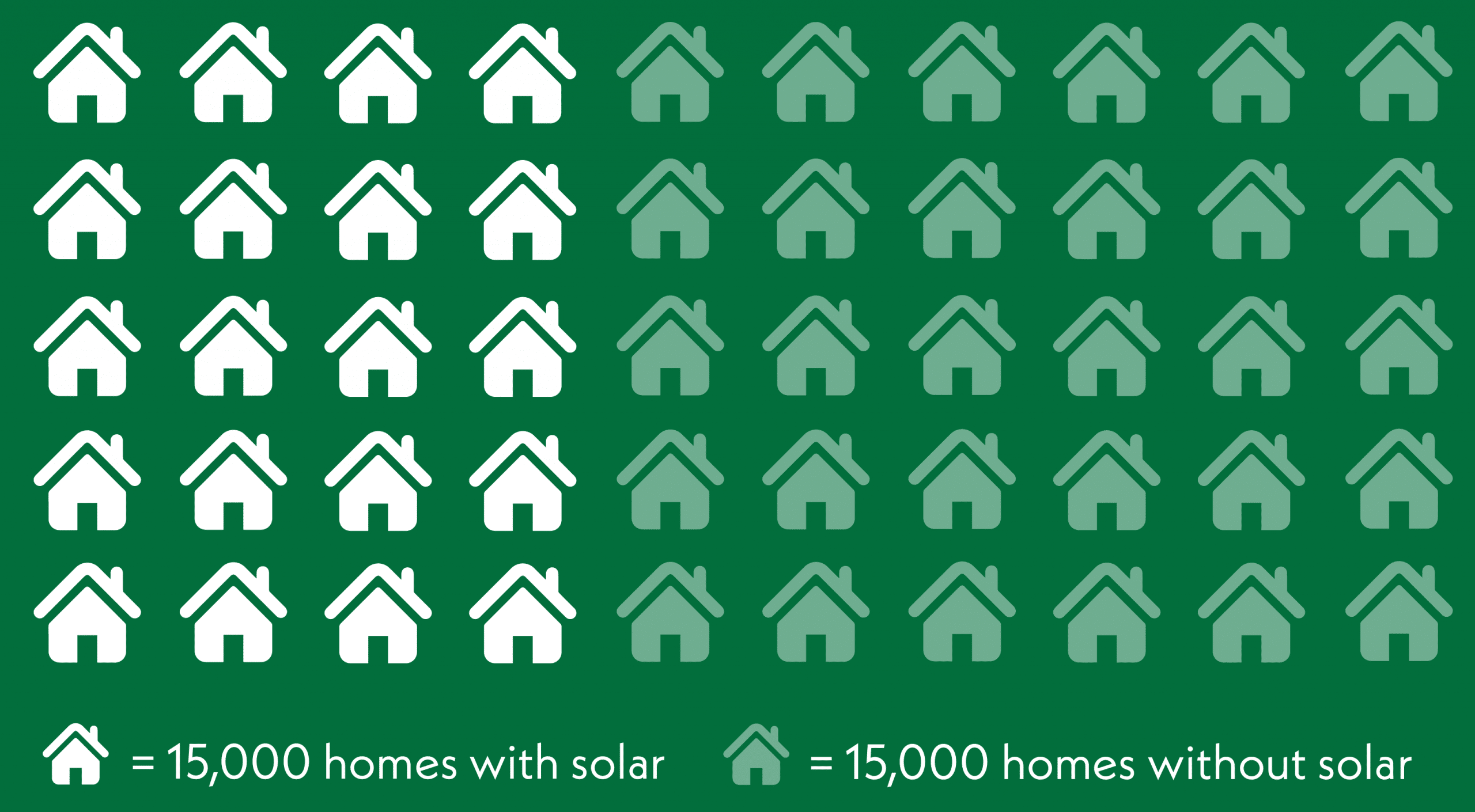 = 15,000 homes with solar

= 15,000 homes without solar