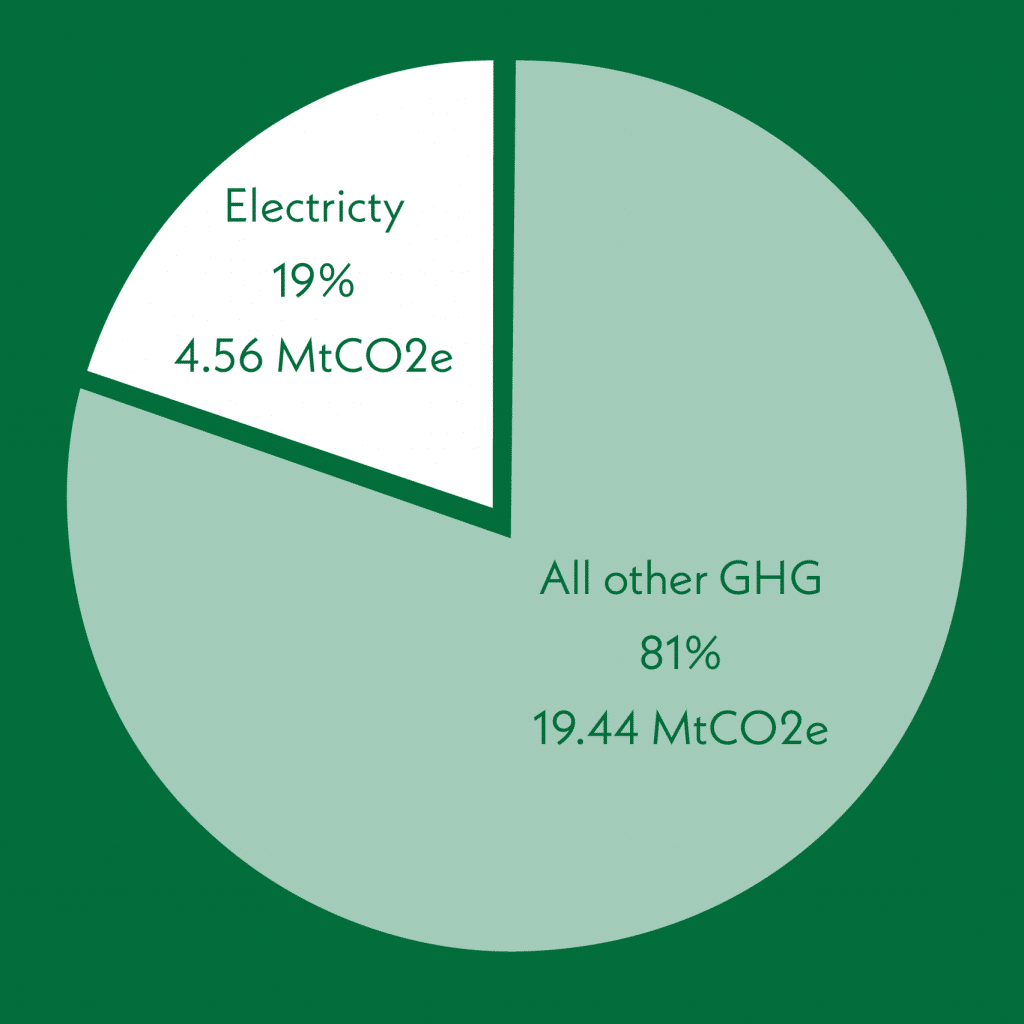 Electricty
19%
4.56 MtCO2e

All other GHG
81%
19.44 MtCO2e