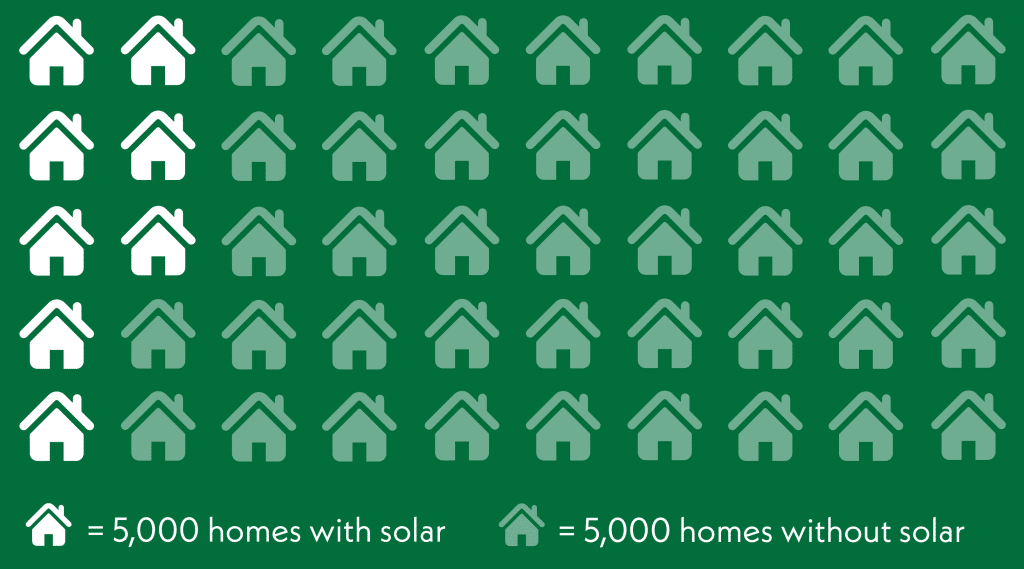 = 5,000 homes with solar = 5,000 homes without solar