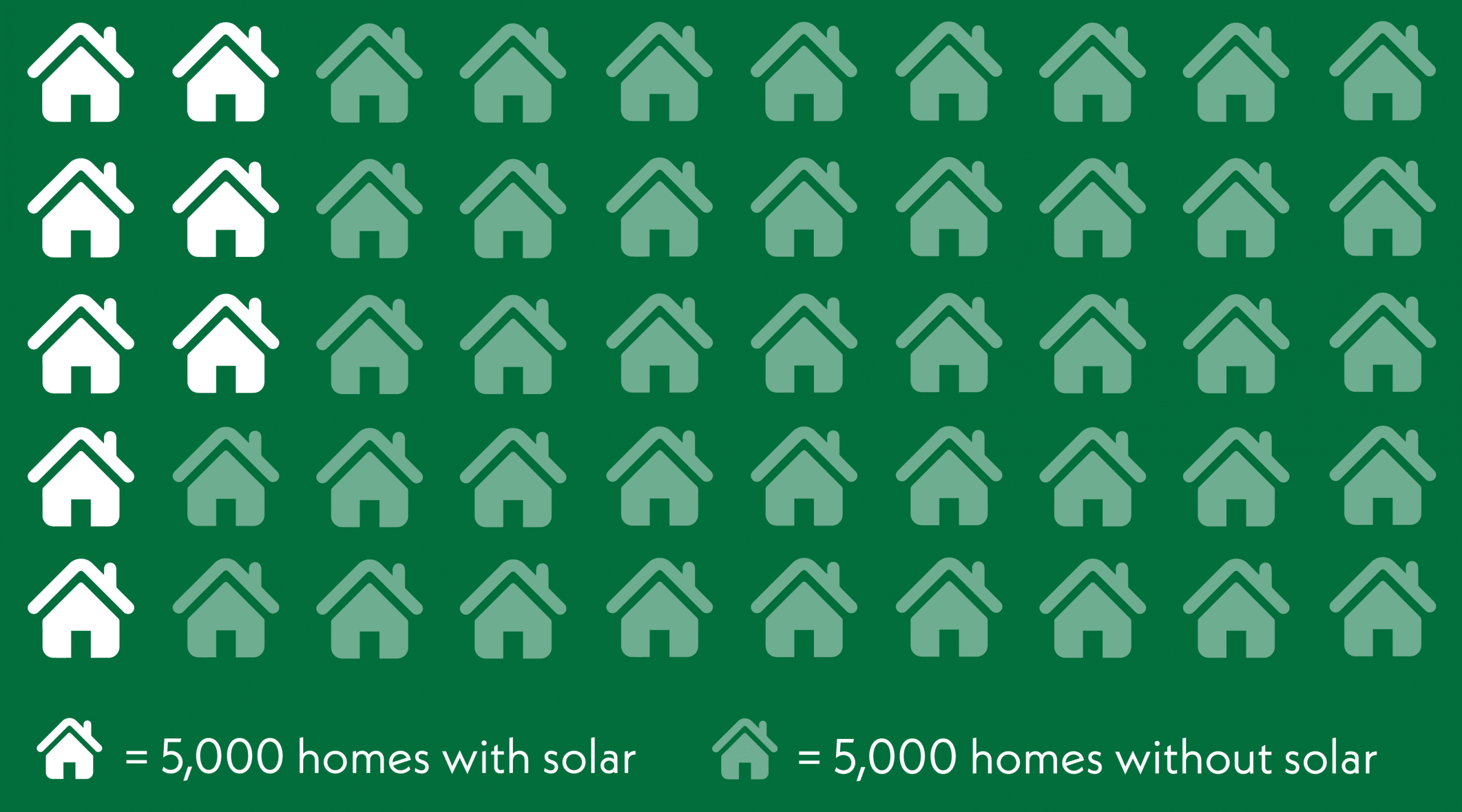 = 5,000 homes with solar

= 5,000 homes without solar