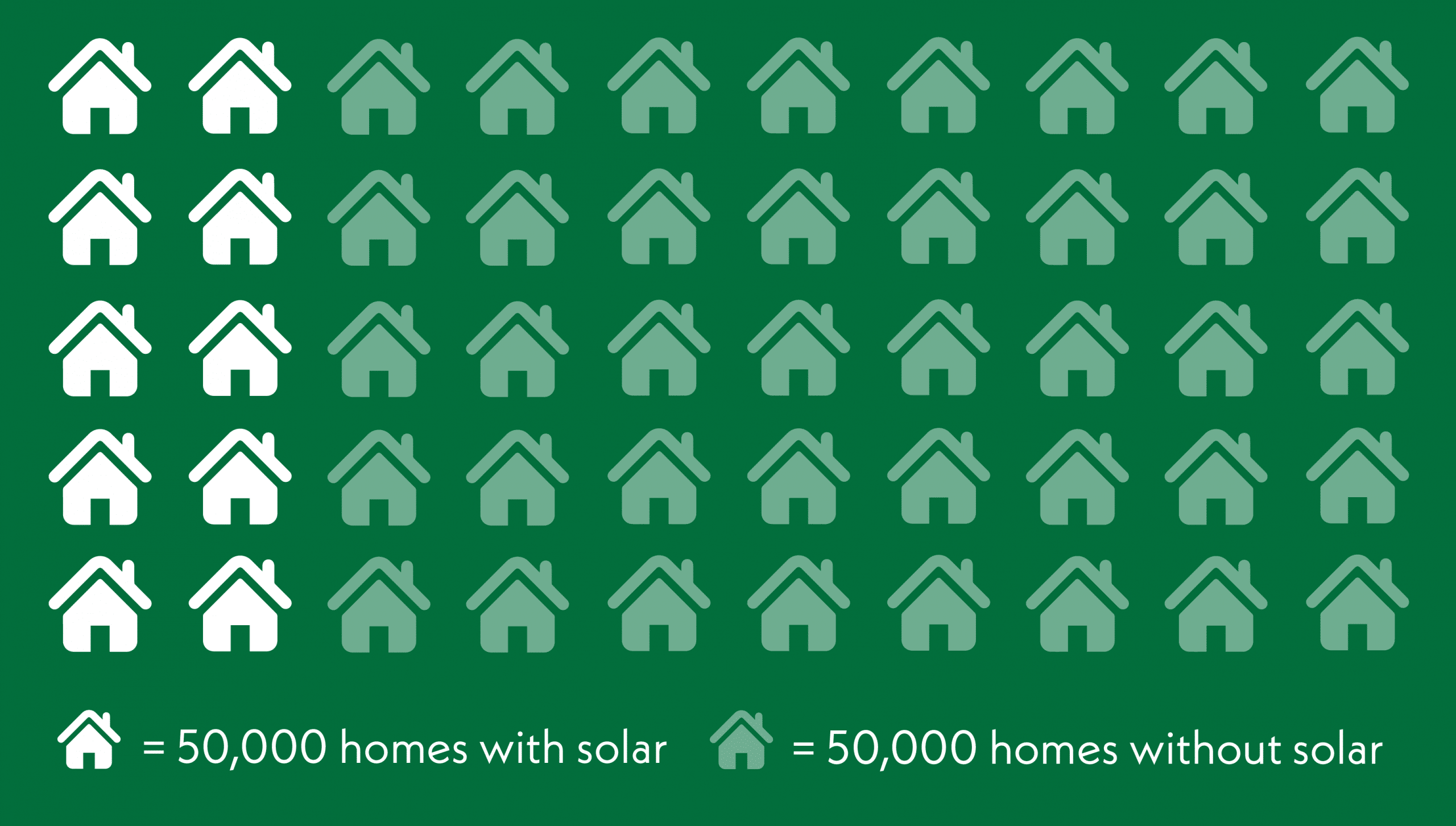 = 50,000 homes with solar = 50,000 homes without solar