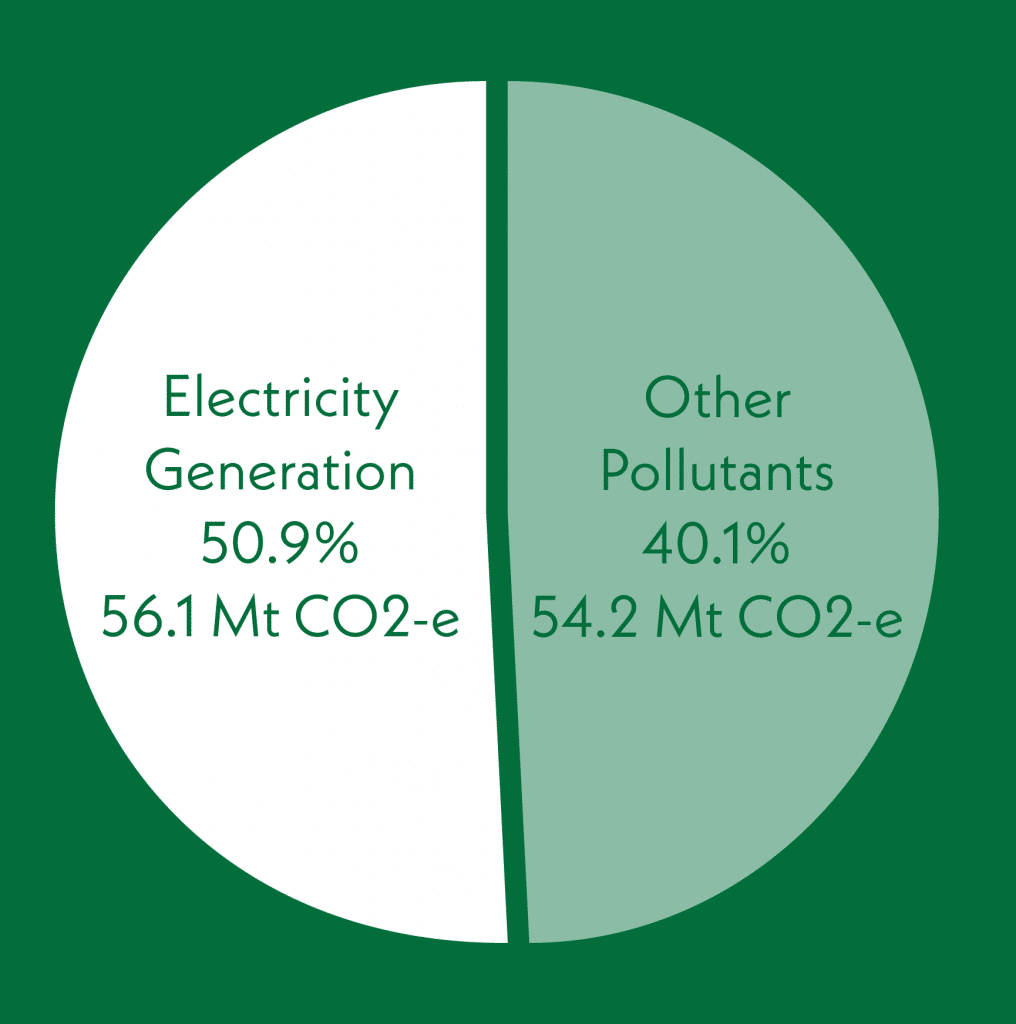 Electricity Generation
50.9%
56.1 Mt CO2-e

Other Pollutants
40.1%
54.2 Mt CO2-e