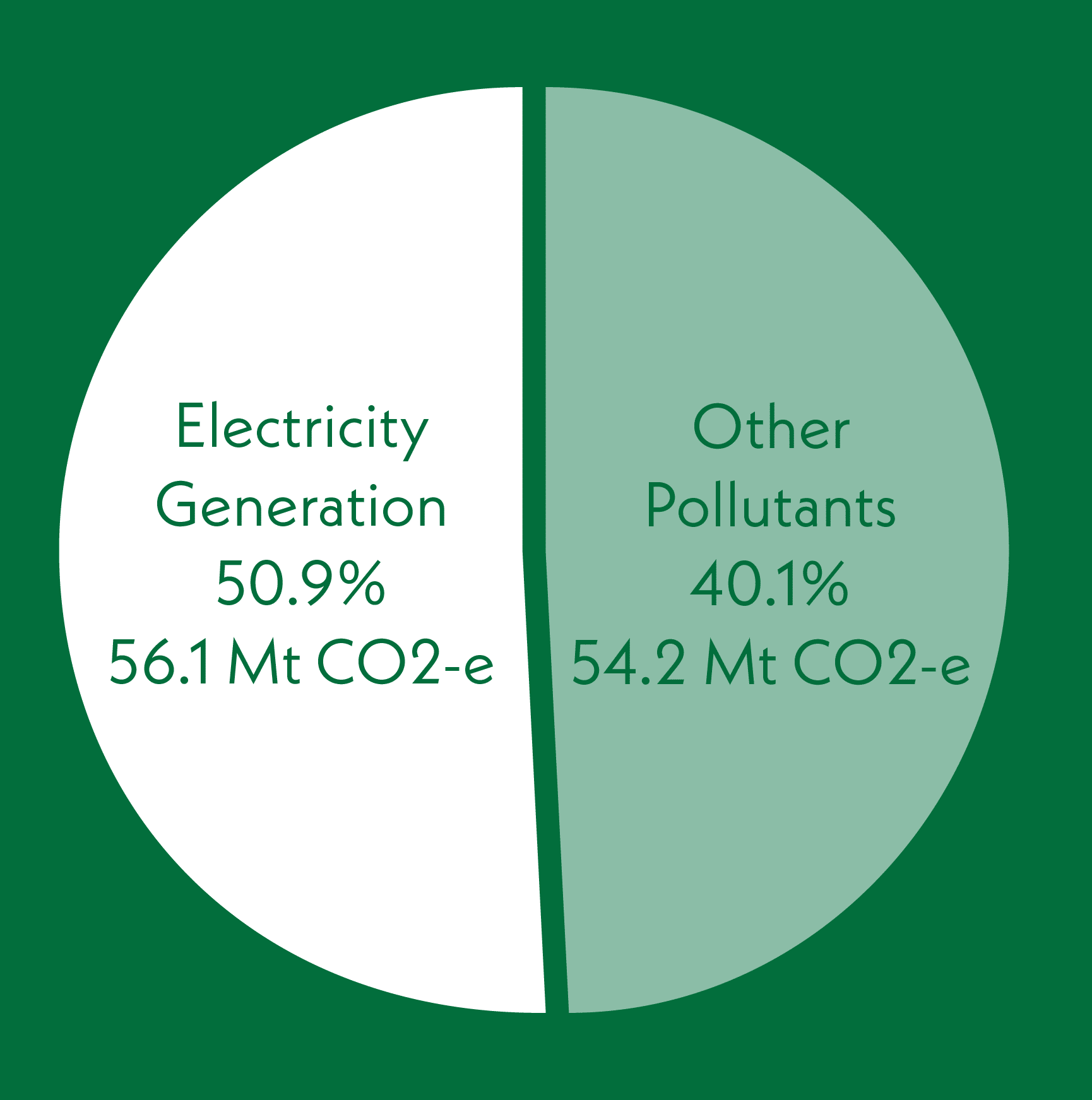 Electricity Generation
50.9%
56.1 Mt CO2-e

Other Pollutants
40.1%
54.2 Mt CO2-e