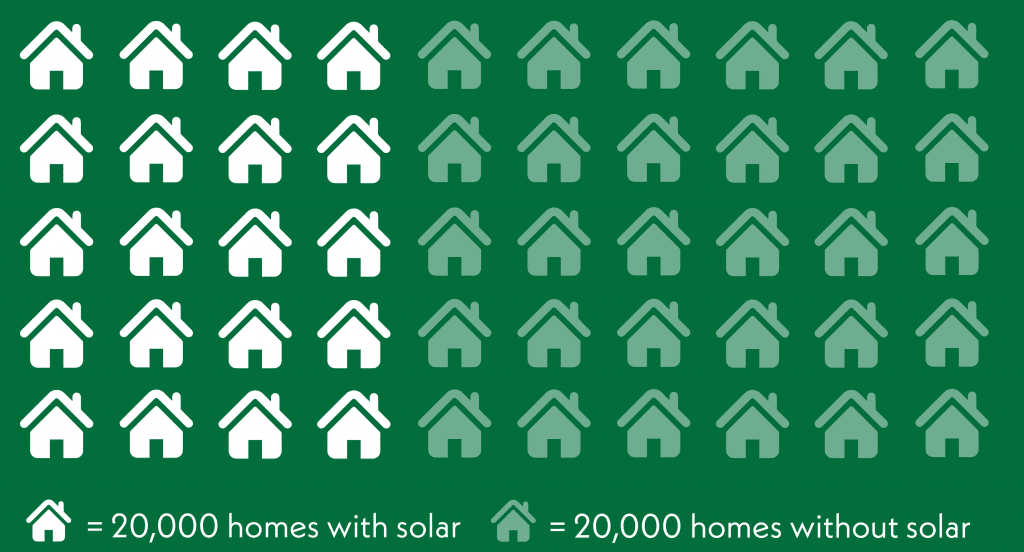 = 20,000 homes with solar = 20,000 homes without solar