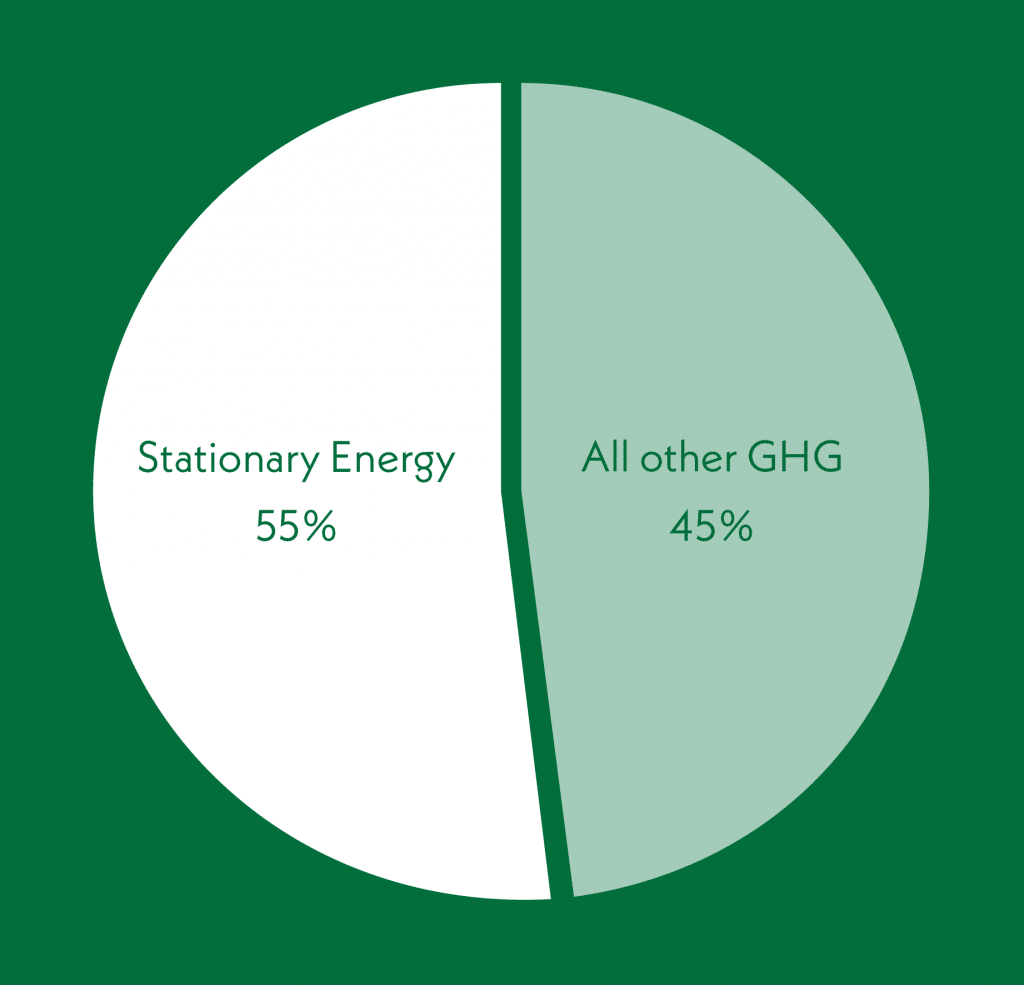 Stationary Energy
55%

All other GHG
45%