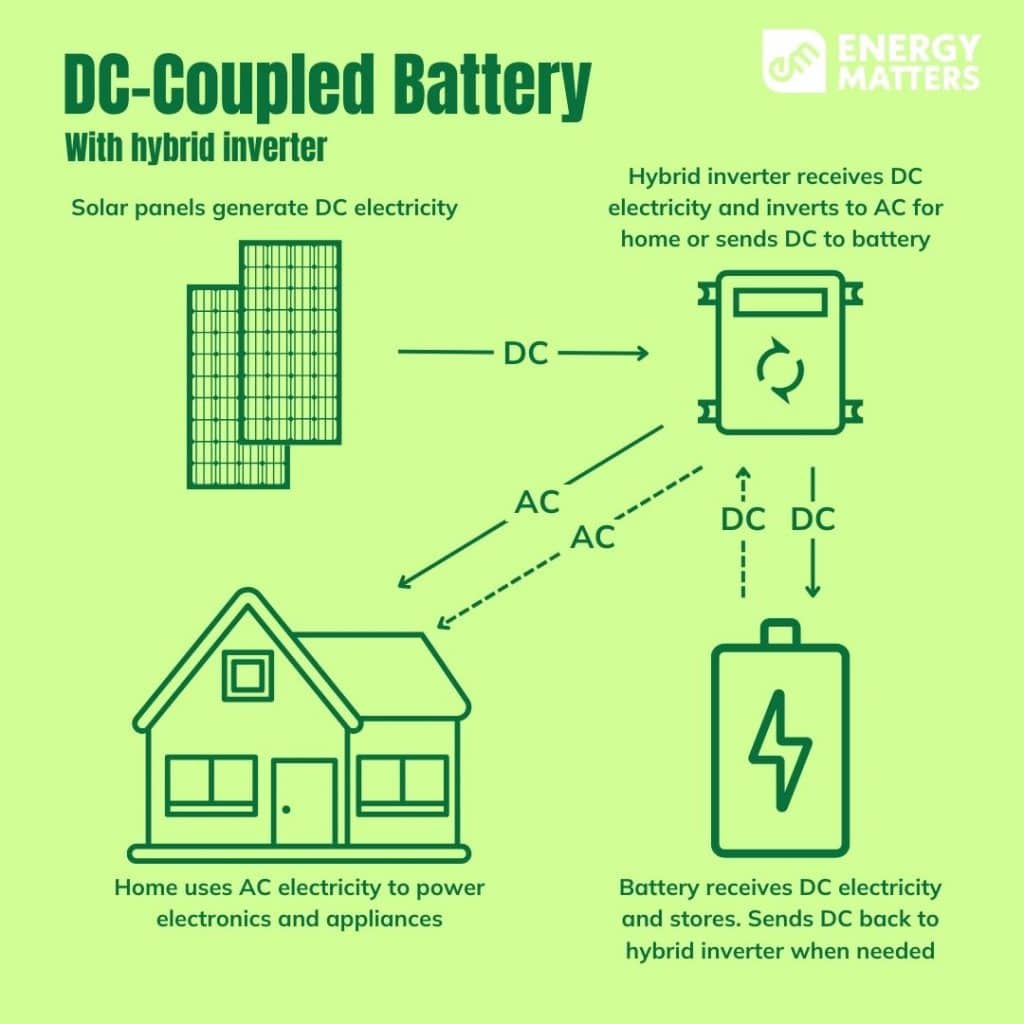 DC-Coupled Battery
With hybrid inverter

ENERGY MATTERS

Solar panels generate DC electricity

Hybrid inverter receives DC electricity and inverts to AC for home or sends DC to battery

DC

AC

AC

DC

DC

Home uses AC electricity to power electronics and appliances

Battery receives DC electricity and stores. Sends DC back to hybrid inverter when needed